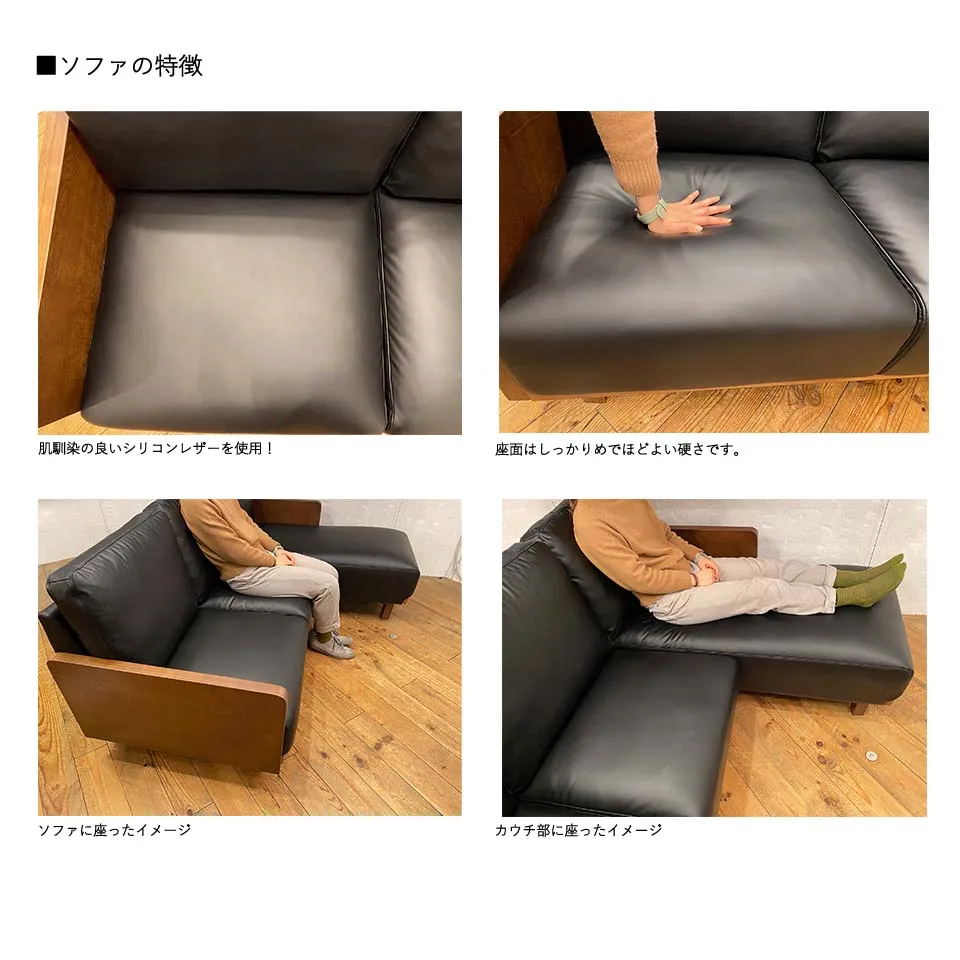 ■ソファの特徴

肌馴染の良いシリコンレザーを使用！

座面はしっかりめでほどよい硬さです。

ソファに座ったイメージ

カウチ部に座ったイメージ